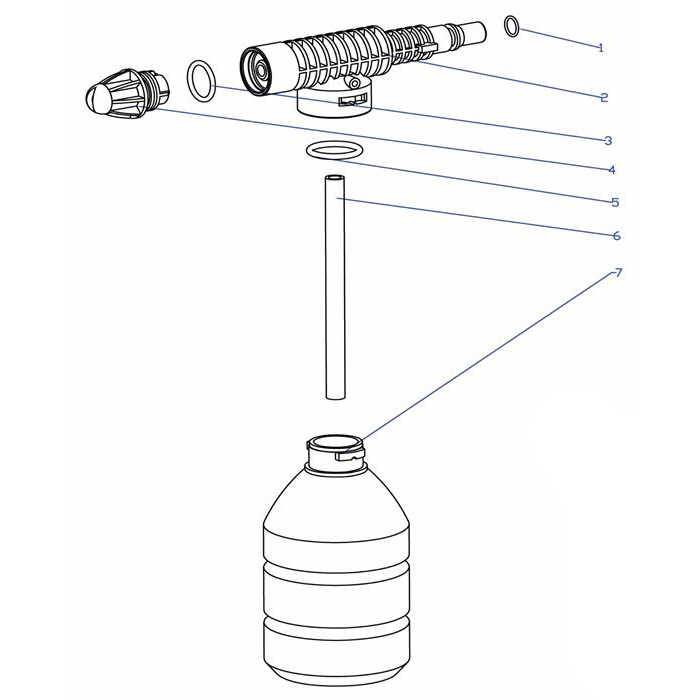 1
2
3
4
5
6
7