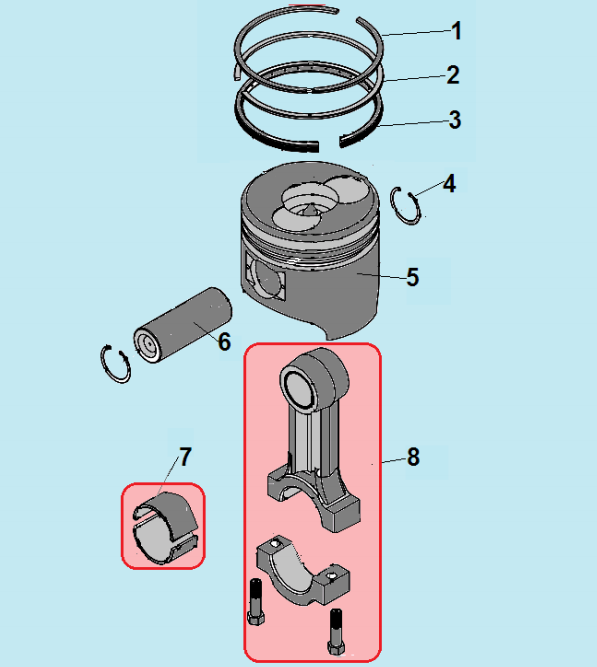 1
2
3
4
5
6
7
8