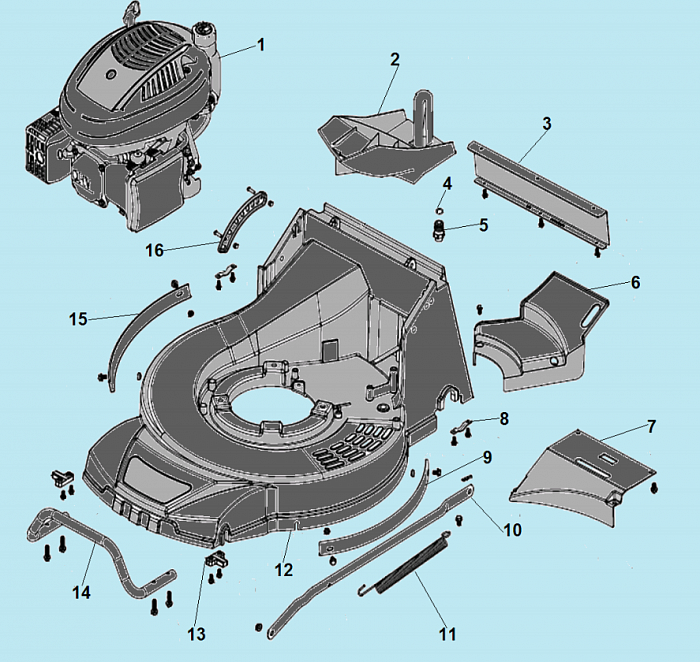 1
2
3
4
5
16
6
15
8
7
9
10
12
14
13
11